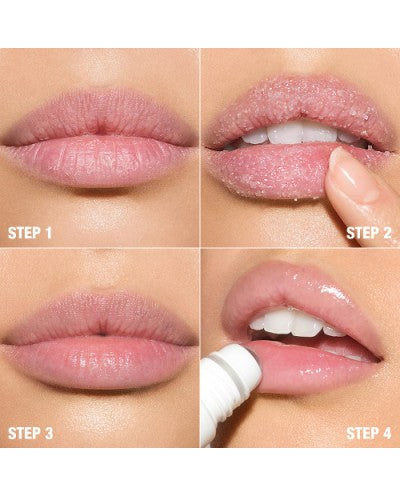 STEP 1

STEP 2

STEP 3

STEP 4